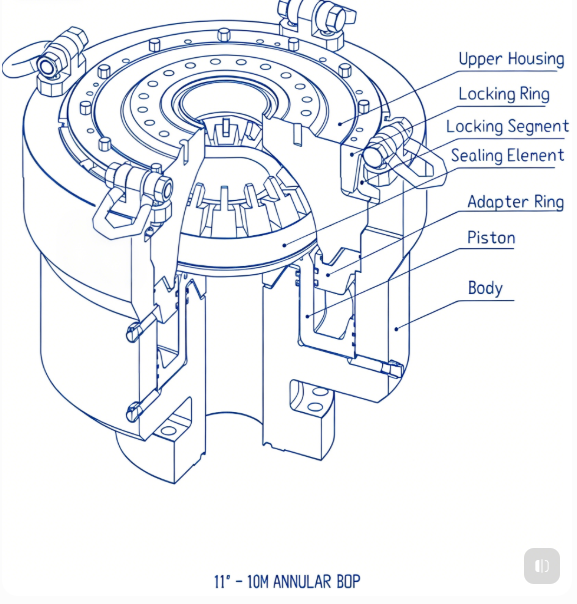 Upper Housing
Locking Ring
Locking Segment
Sealing Element
Adapter Ring
Piston
Body

11" - 10M ANNULAR BOP