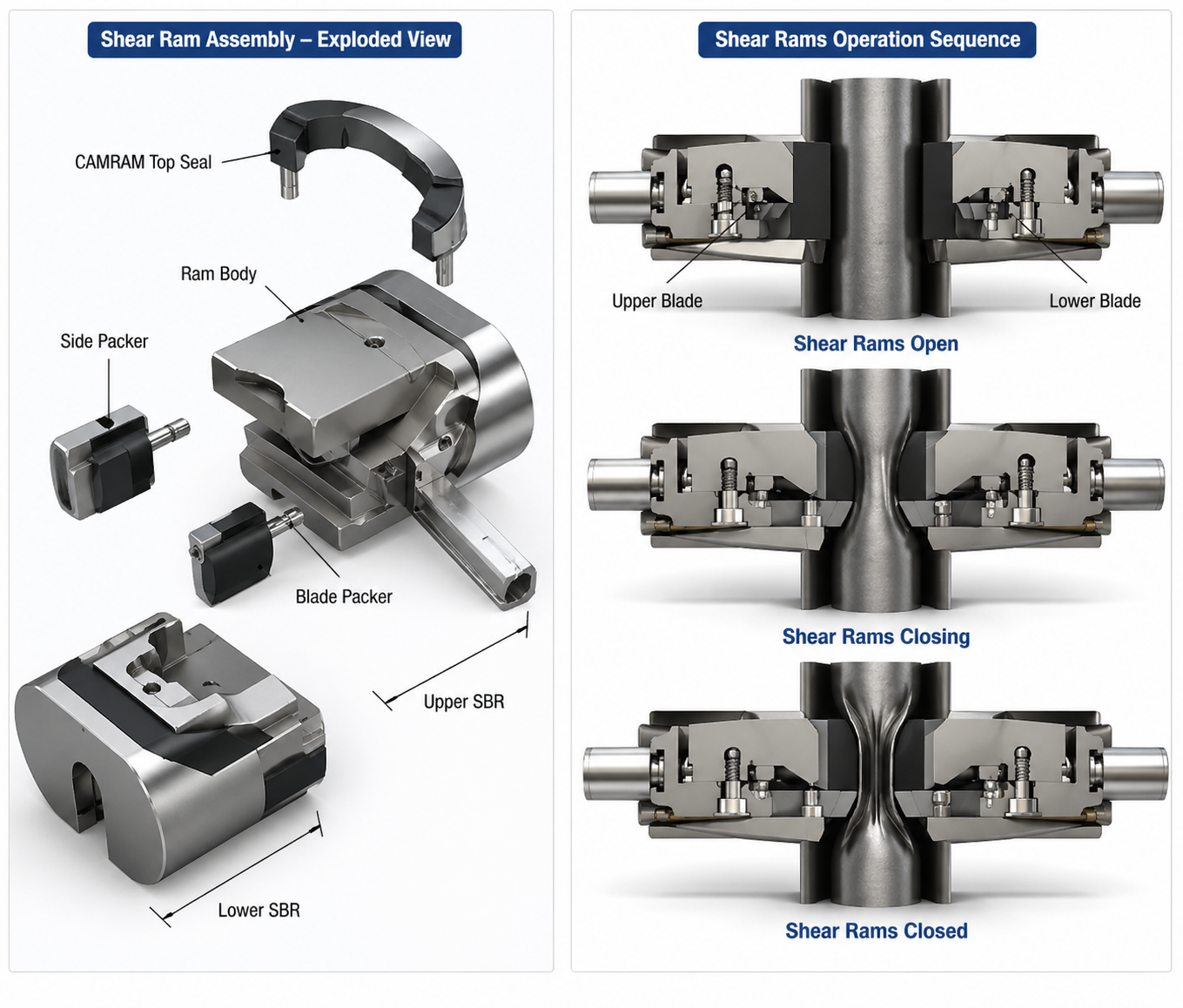 Shear Ram Assembly – Exploded View

CAMRAM Top Seal

Ram Body

Side Packer

Blade Packer

Upper SBR

Lower SBR

Shear Rams Operation Sequence

Upper Blade

Lower Blade

Shear Rams Open

Shear Rams Closing

Shear Rams Closed