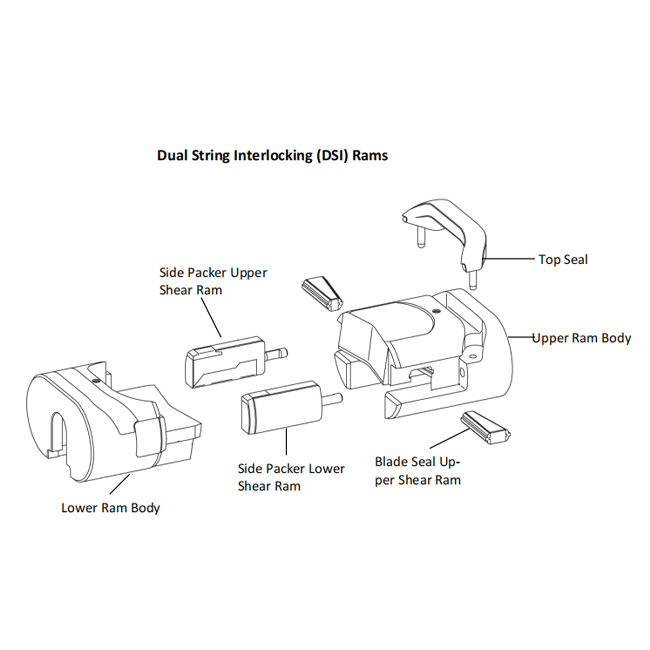 Dual String Interlocking (DSI) Rams

Top Seal

Side Packer Upper Shear Ram

Upper Ram Body

Side Packer Lower Shear Ram

Blade Seal Upper Shear Ram

Lower Ram Body