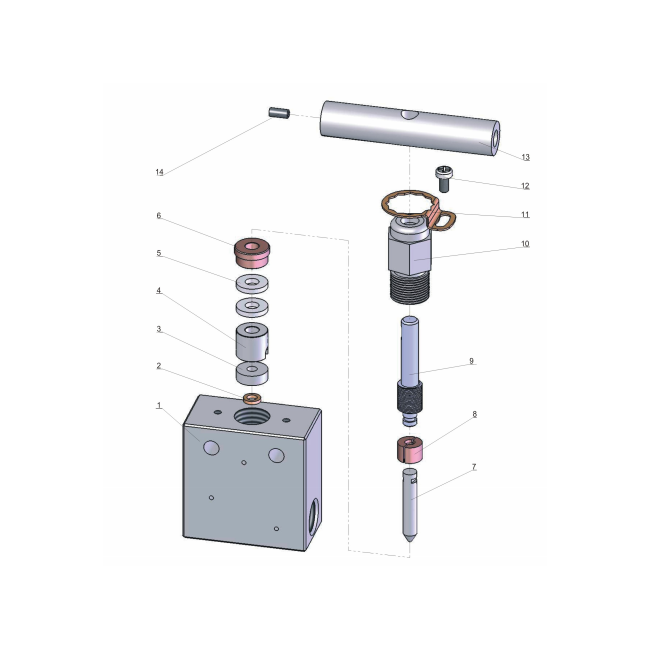 14
13
12
11
10
6
5
4
3
2
1
9
8
7