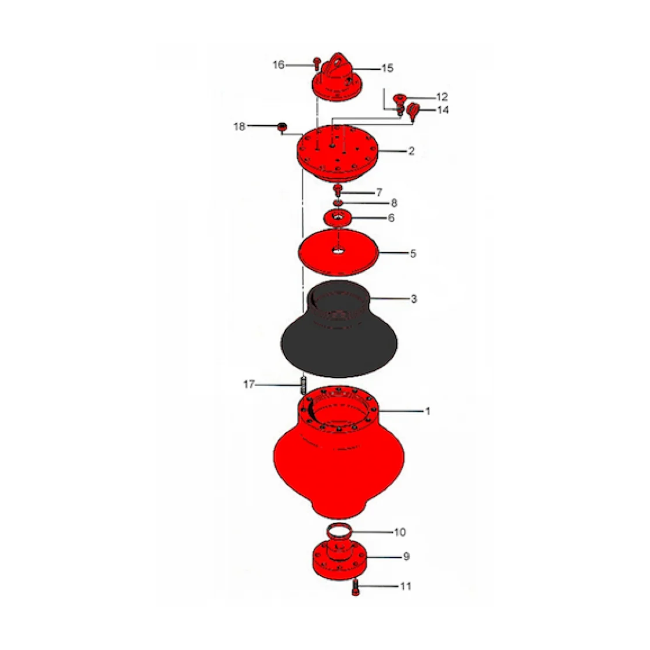 16
15
12
14
18
2
7
8
6
5
3
17
1
10
9
11