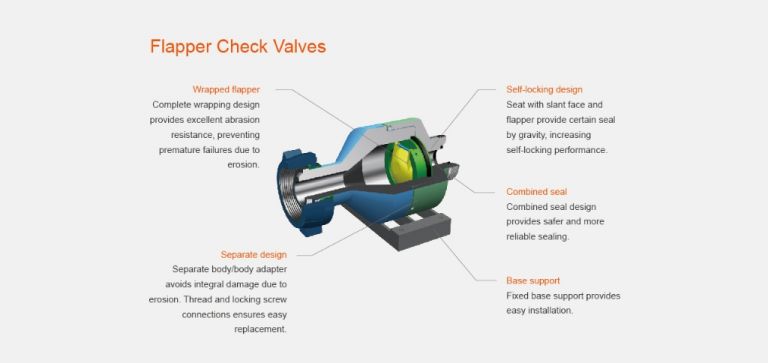 Flapper Check Valves

Wrapped flapper
Complete wrapping design provides excellent abrasion resistance, preventing premature failures due to erosion.

Separate design
Separate body/body adapter avoids integral damage due to erosion. Thread and locking screw connections ensures easy replacement.

Self-locking design
Seat with slant face and flapper provide certain seal by gravity, increasing self-locking performance.

Combined seal
Combined seal design provides safer and more reliable sealing.

Base support
Fixed base support provides easy installation.