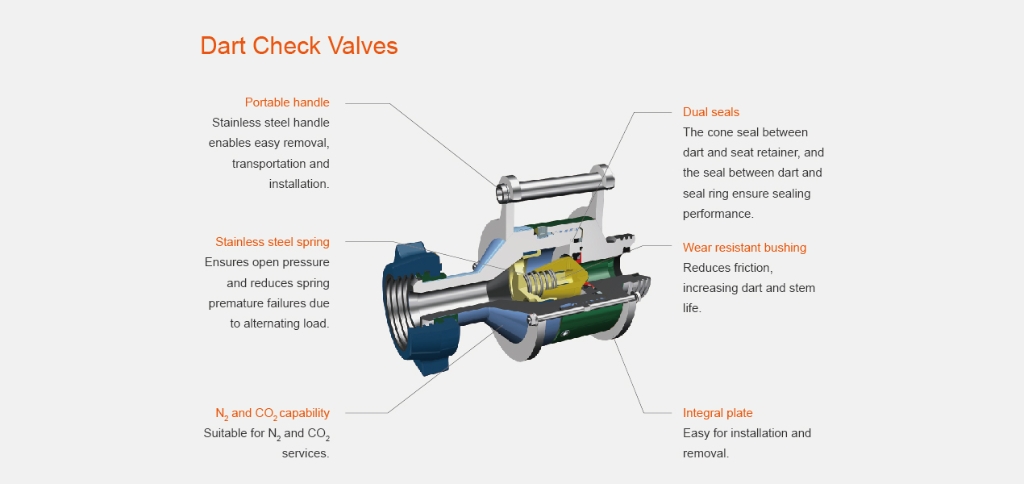 Dart Check Valves

Portable handle
Stainless steel handle enables easy removal, transportation and installation.

Stainless steel spring
Ensures open pressure and reduces spring premature failures due to alternating load.

$N_2$ and $CO_2$ capability
Suitable for $N_2$ and $CO_2$ services.

Dual seals
The cone seal between dart and seat retainer, and the seal between dart and seal ring ensure sealing performance.

Wear resistant bushing
Reduces friction, increasing dart and stem life.

Integral plate
Easy for installation and removal.